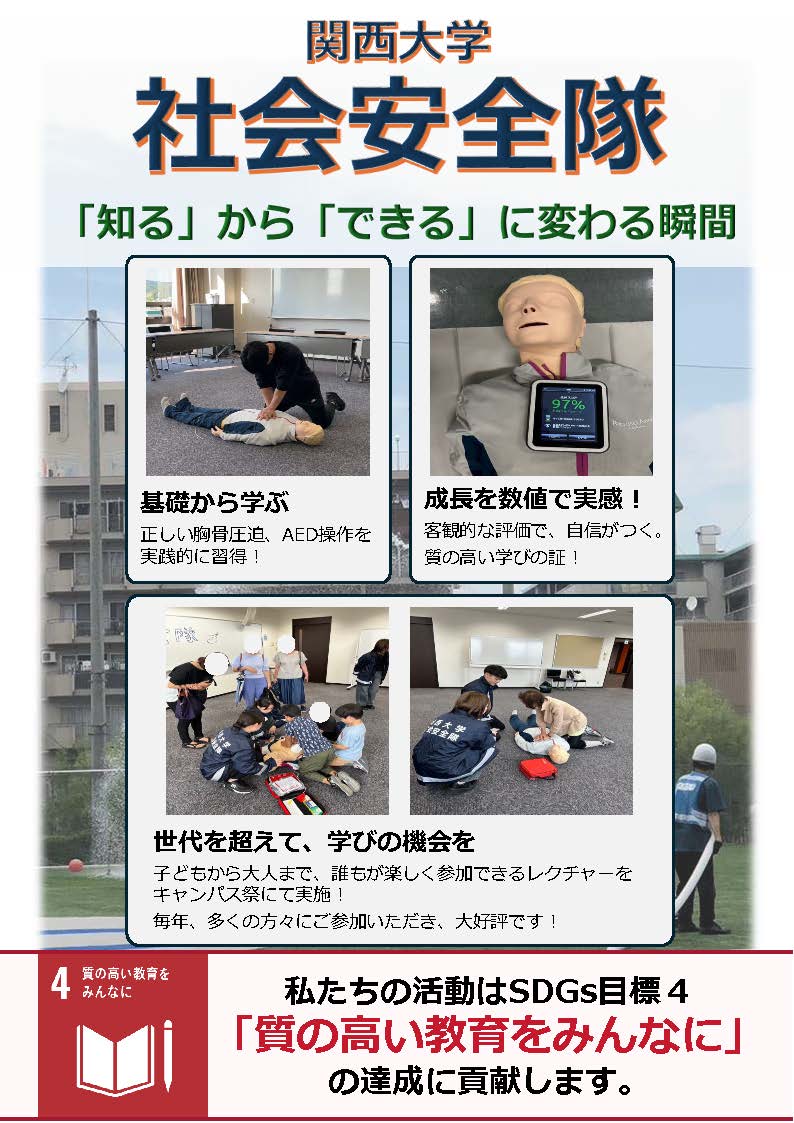 関西大学
社会安全隊

「知る」から「できる」に変わる瞬間

97%

基礎から学ぶ
正しい胸骨圧迫、AED操作を実践的に習得！

成長を数値で実感！
客観的な評価で、自信がつく。質の高い学びの証！

世代を超えて、学びの機会を
子どもから大人まで、誰もが楽しく参加できるレクチャーをキャンパス祭にて実施！
毎年、多くの方々にご参加いただき、大好評です！

4 質の高い教育をみんなに

私たちの活動はSDGs目標４
「質の高い教育をみんなに」
の達成に貢献します。